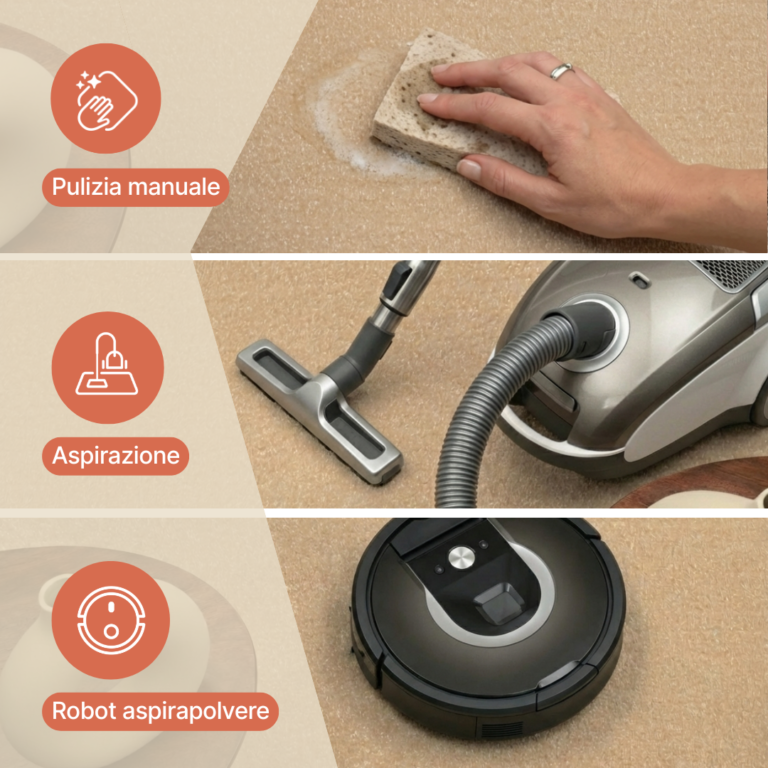 Pulizia manuale

Aspirazione

Robot aspirapolvere