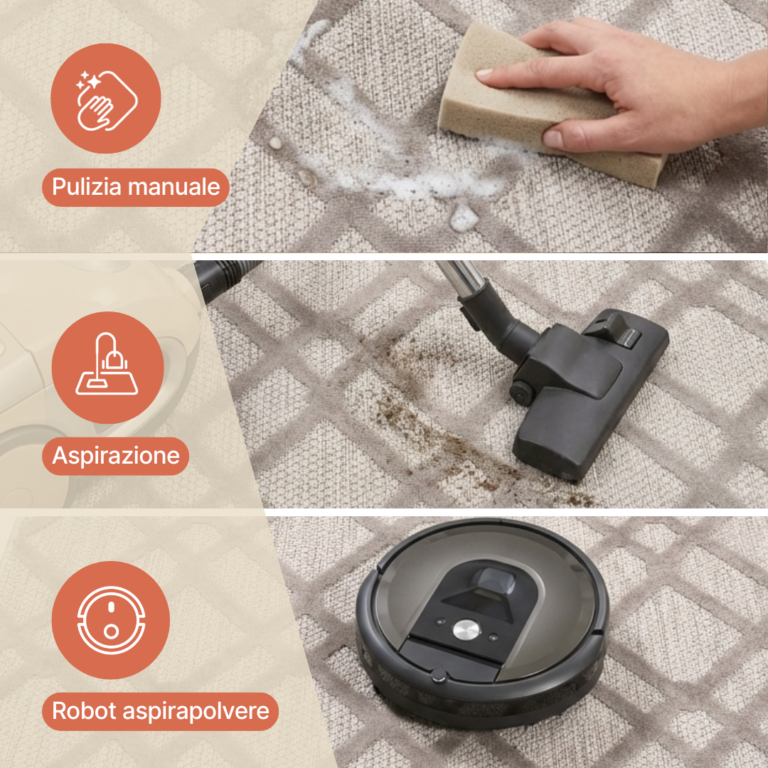 Pulizia manuale

Aspirazione

Robot aspirapolvere