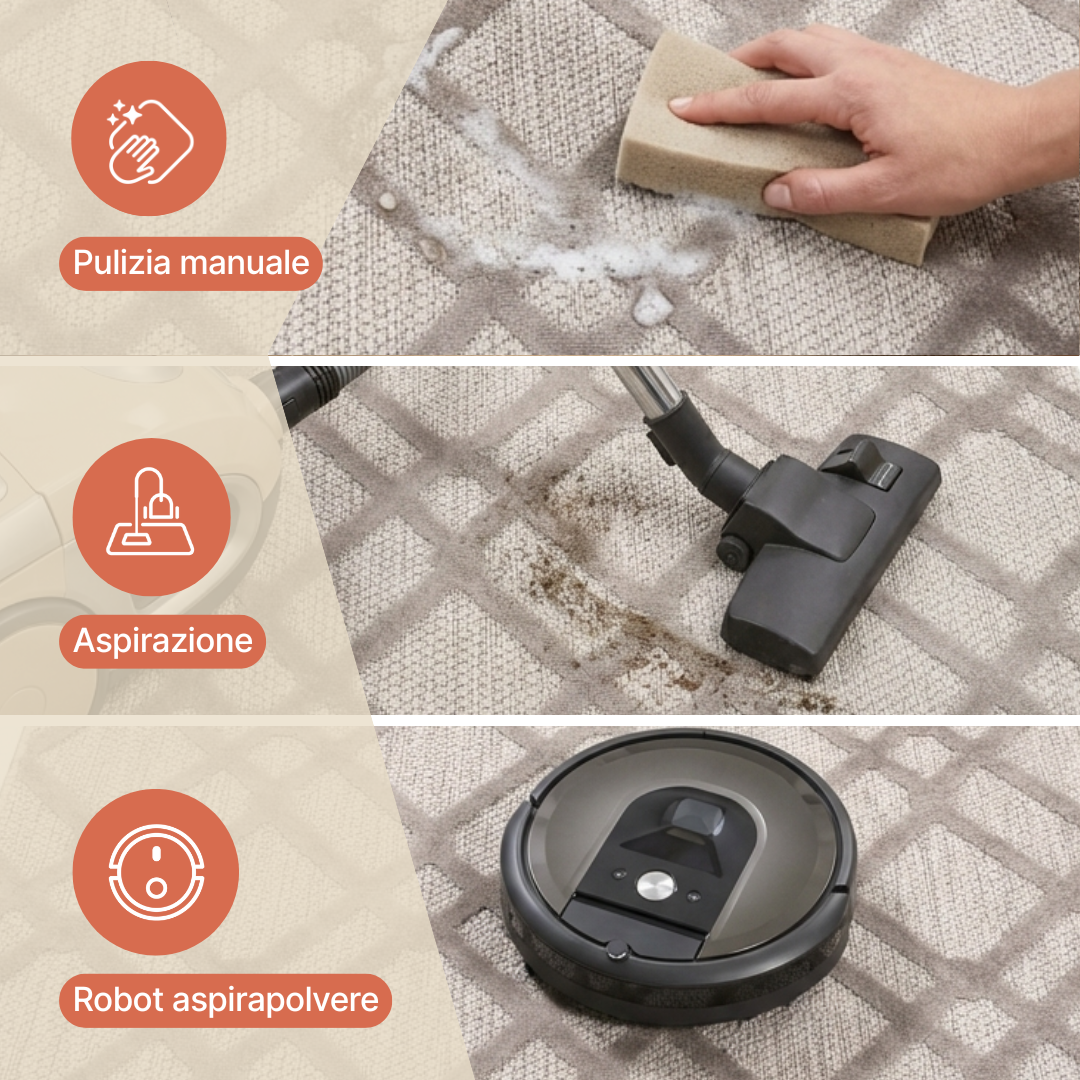 Pulizia manuale

Aspirazione

Robot aspirapolvere